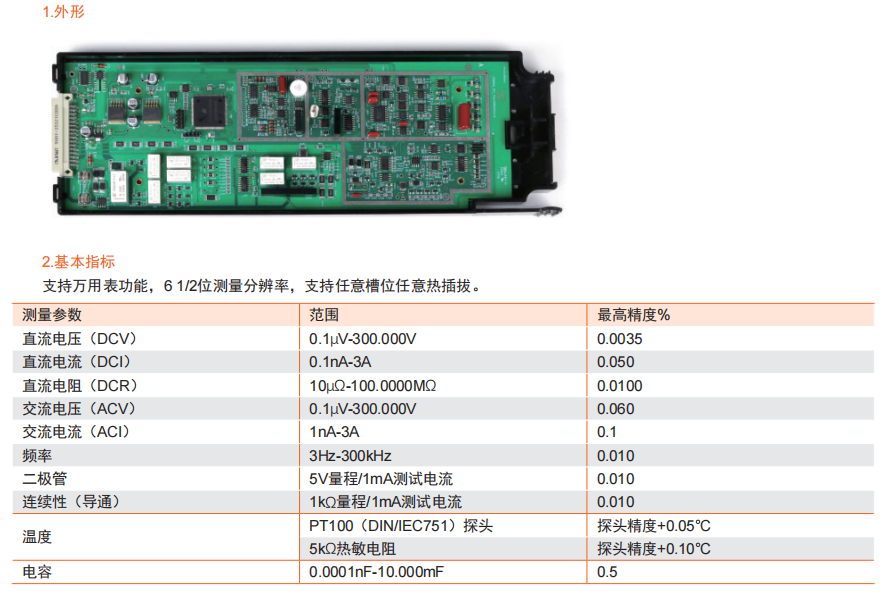 1.外形

2.基本指标

支持万用表功能，6 1/2位测量分辨率，支持任意槽位任意热插拔。

| 测量参数 | 范围 | 最高精度% |
|---|---|---|
| 直流电压（DCV） | 0.1μV-300.000V | 0.0035 |
| 直流电流（DCI） | 0.1nA-3A | 0.050 |
| 直流电阻（DCR） | 10μΩ-100.0000MΩ | 0.0100 |
| 交流电压（ACV） | 0.1μV-300.000V | 0.060 |
| 交流电流（ACI） | 1nA-3A | 0.1 |
| 频率 | 3Hz-300kHz | 0.010 |
| 二极管 | 5V量程/1mA测试电流 | 0.010 |
| 连续性（导通） | 1kΩ量程/1mA测试电流 | 0.010 |
| 温度 | PT100（DIN/IEC751）探头 | 探头精度+0.05℃ |
| | 5kΩ热敏电阻 | 探头精度+0.10℃ |
| 电容 | 0.0001nF-10.000mF | 0.5 |