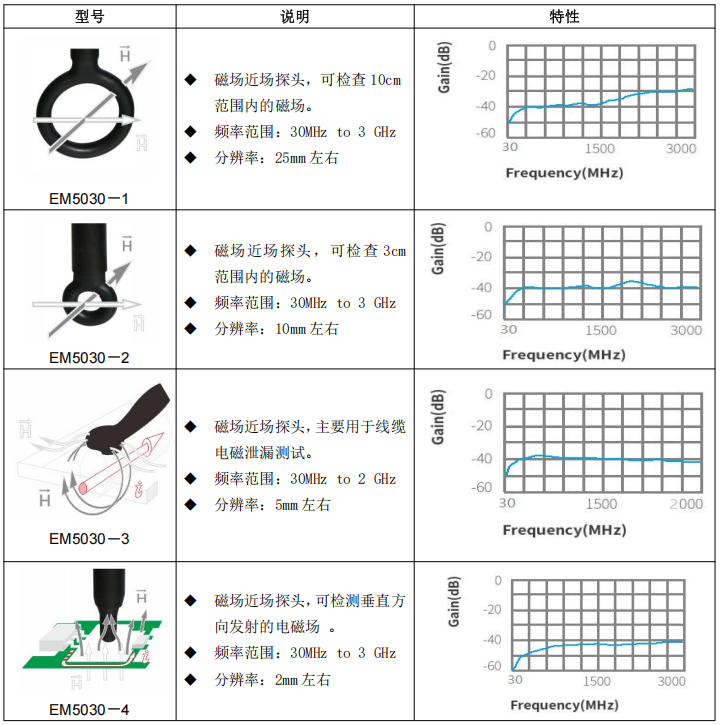 | 型号 | 说明 | 特性 |
|---|---|---|
| $\vec{H}$ $\vec{H}$ EM5030－1 | ◆ 磁场近场探头，可检查 10cm 范围内的磁场。 ◆ 频率范围：30MHz to 3 GHz ◆ 分辨率：25mm 左右 | Gain(dB) 0 -20 -40 -60 30 1500 3000 Frequency(MHz) |
| $\vec{H}$ $\vec{H}$ EM5030－2 | ◆ 磁场近场探头，可检查 3cm 范围内的磁场。 ◆ 频率范围：30MHz to 3 GHz ◆ 分辨率：10mm 左右 | Gain(dB) 0 -20 -40 -60 30 1500 3000 Frequency(MHz) |
| $\vec{H}$ $\vec{H}$ EM5030－3 | ◆ 磁场近场探头，主要用于线缆电磁泄漏测试。 ◆ 频率范围：30MHz to 2 GHz ◆ 分辨率：5mm 左右 | Gain(dB) 0 -20 -40 -60 30 1500 2000 Frequency(MHz) |
| $\vec{H}$ $\vec{H}$ EM5030－4 | ◆ 磁场近场探头，可检测垂直方向发射的电磁场 。 ◆ 频率范围：30MHz to 3 GHz ◆ 分辨率：2mm 左右 | Gain(dB) 0 -20 -40 -60 30 1500 3000 Frequency(MHz) |